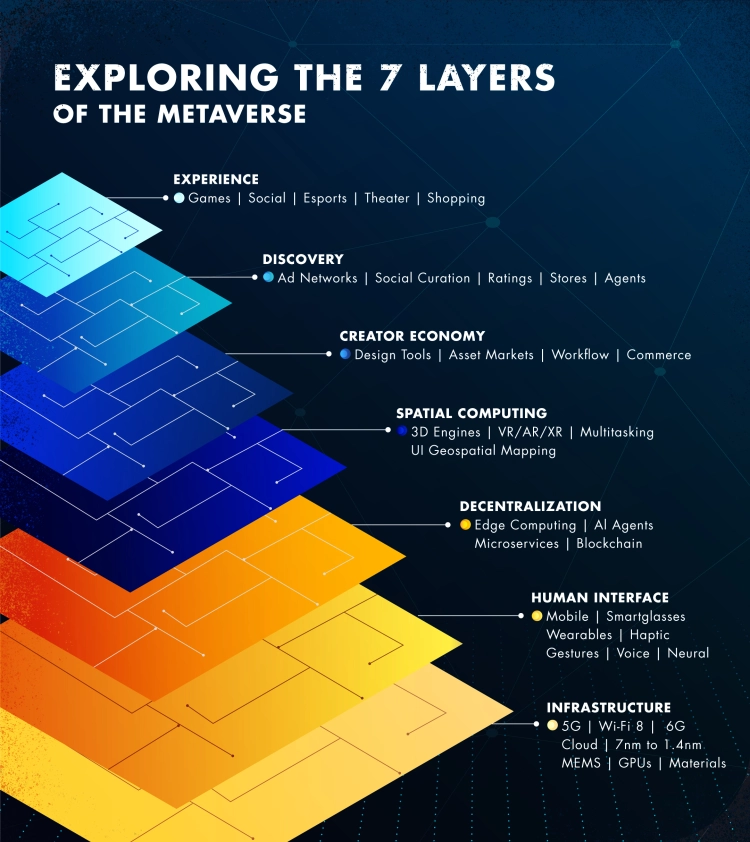 EXPLORING THE 7 LAYERS
OF THE METAVERSE

EXPERIENCE
Games | Social | Esports | Theater | Shopping

DISCOVERY
Ad Networks | Social Curation | Ratings | Stores | Agents

CREATOR ECONOMY
Design Tools | Asset Markets | Workflow | Commerce

SPATIAL COMPUTING
3D Engines | VR/AR/XR | Multitasking UI Geospatial Mapping

DECENTRALIZATION
Edge Computing | AI Agents Microservices | Blockchain

HUMAN INTERFACE
Mobile | Smartglasses Wearables | Haptic Gestures | Voice | Neural

INFRASTRUCTURE
5G | Wi-Fi 8 | 6G Cloud | 7nm to 1.4nm MEMS | GPUs | Materials